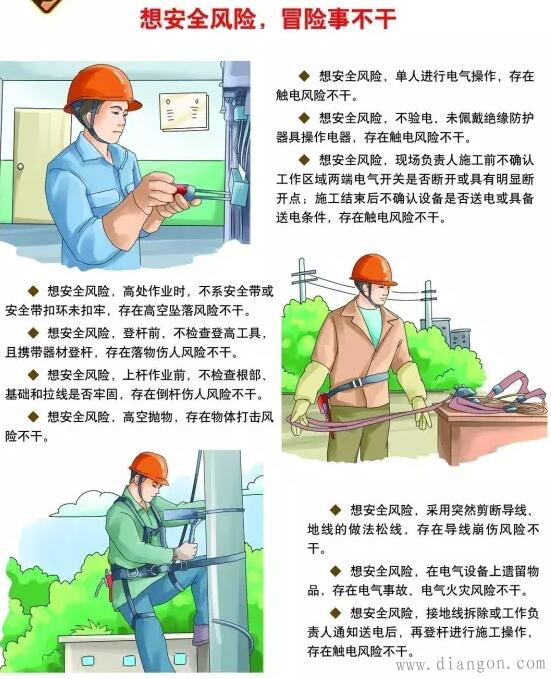 想安全风险，冒险事不干

◆ 想安全风险，单人进行电气操作，存在触电风险不干。

◆ 想安全风险，不验电，未佩戴绝缘防护器具操作电器，存在触电风险不干。

◆ 想安全风险，现场负责人施工前不确认工作区域两端电气开关是否断开或具有明显断开点；施工结束后不确认设备是否送电或具备送电条件，存在触电风险不干。

◆ 想安全风险，高处作业时，不系安全带或安全带扣环未扣牢，存在高空坠落风险不干。

◆ 想安全风险，登杆前，不检查登高工具，且携带器材登杆，存在落物伤人风险不干。

◆ 想安全风险，上杆作业前，不检查根部、基础和拉线是否牢固，存在倒杆伤人风险不干。

◆ 想安全风险，高空抛物，存在物体打击风险不干。

◆ 想安全风险，采用突然剪断导线、地线的做法松线，存在导线崩伤风险不干。

◆ 想安全风险，在电气设备上遗留物品，存在电气事故、电气火灾风险不干。

◆ 想安全风险，接地线拆除或工作负责人通知送电后，再登杆进行施工操作，存在触电风险不干。

www.diangon.com